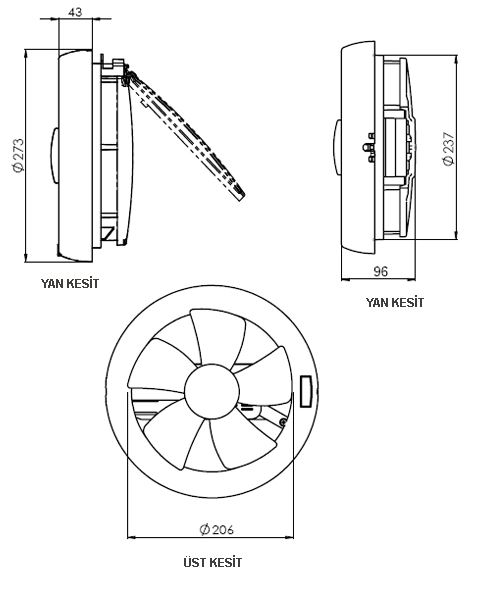 43

Ø273

YAN KESİT

Ø237

96

YAN KESİT

Ø206

ÜST KESİT