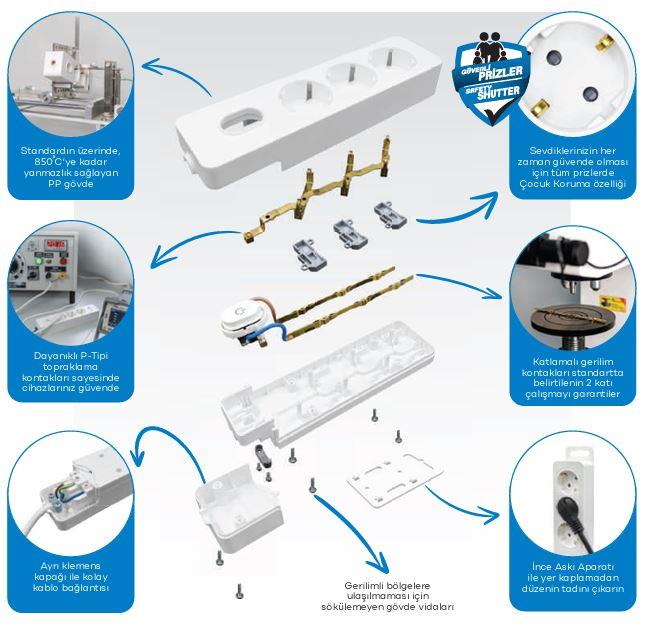 Standardın üzerinde, 850°C'ye kadar yanmazlık sağlayan PP gövde

GÜVENLİ PRİZLER SAFETY SHUTTER

Sevdiklerinizin her zaman güvende olması için tüm prizlerde Çocuk Koruma özelliği

Dayanıklı P-Tipi topraklama kontakları sayesinde cihazlarınız güvende

Katlamalı gerilim kontakları standartta belirtilenin 2 katı çalışmayı garantiler

Ayrı klemens kapağı ile kolay kablo bağlantısı

Gerilimli bölgelere ulaşılmaması için sökülemeyen gövde vidaları

İnce Askı Aparatı ile yer kaplamadan düzenin tadını çıkarın